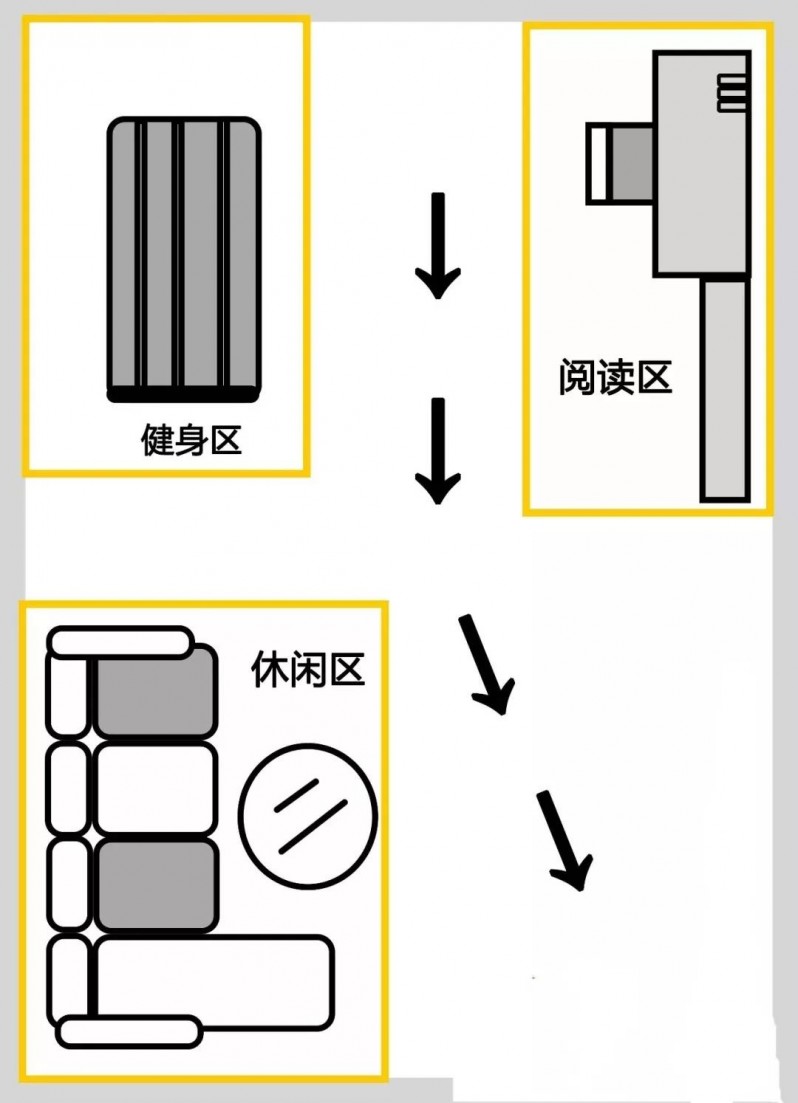 健身区

阅读区

休闲区