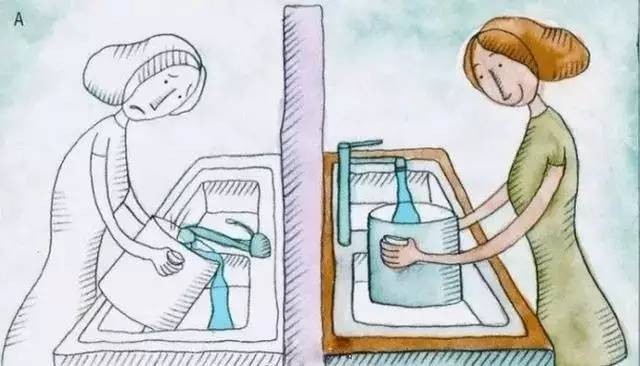 A